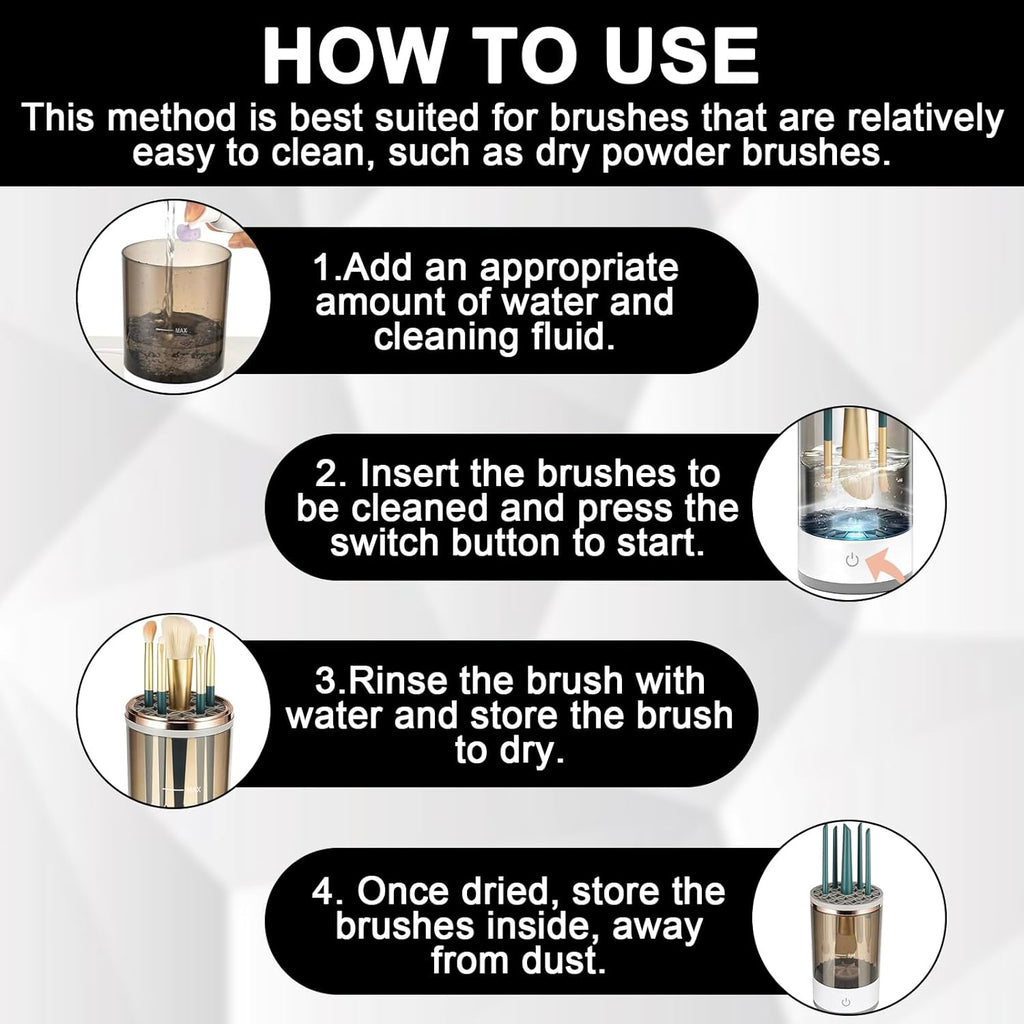 HOW TO USE

This method is best suited for brushes that are relatively easy to clean, such as dry powder brushes.

MAX

1.Add an appropriate amount of water and cleaning fluid.

2. Insert the brushes to be cleaned and press the switch button to start.

3.Rinse the brush with water and store the brush to dry.

MAX

4. Once dried, store the brushes inside, away from dust.